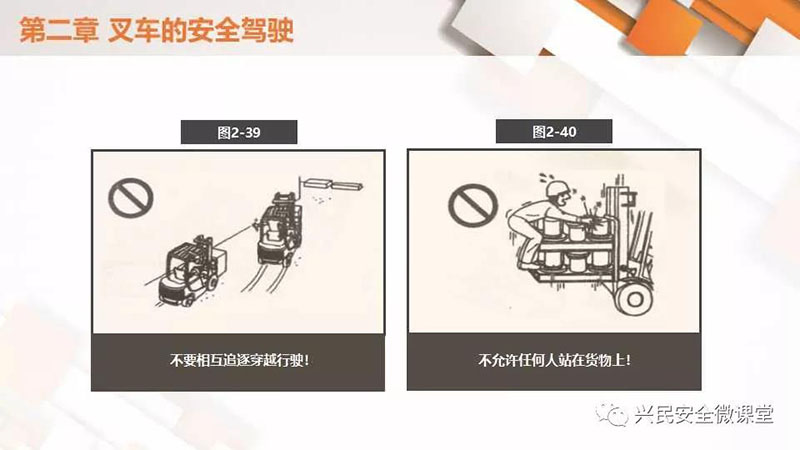 第二章 叉车的安全驾驶

图2-39

不要相互追逐穿越行驶!

图2-40

不允许任何人站在货物上!

兴民安全微课堂